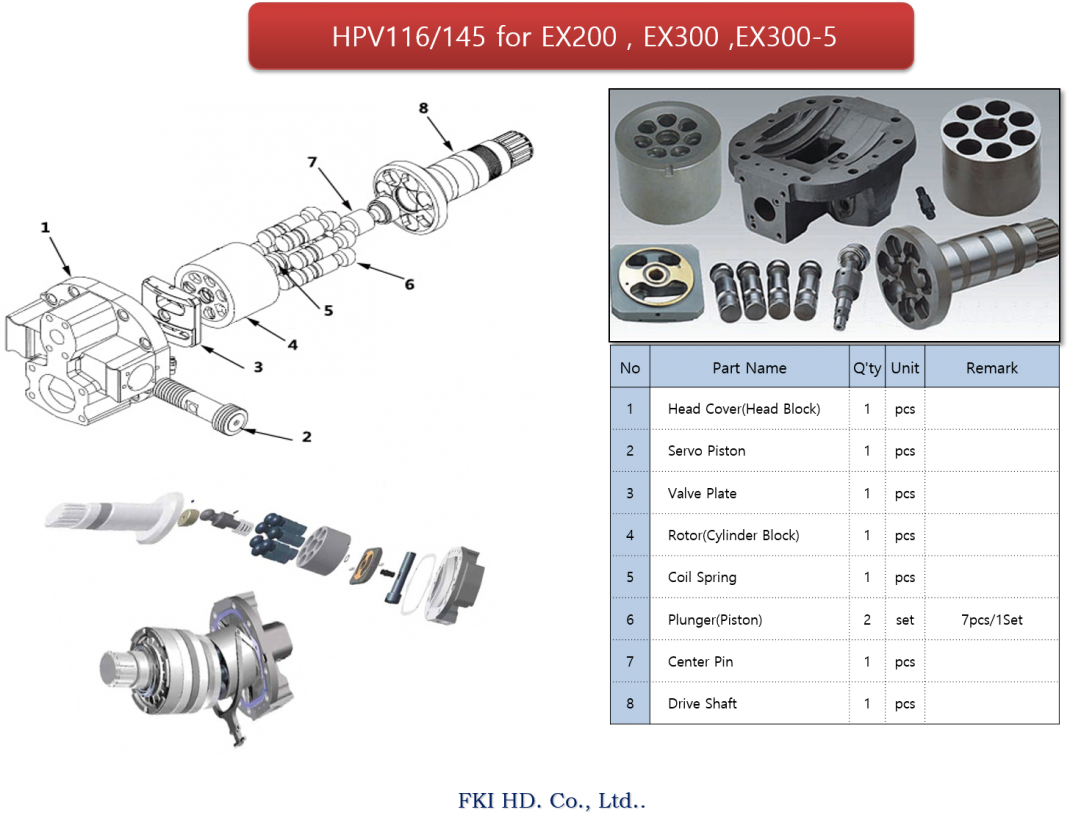 HPV116/145 for EX200 , EX300 ,EX300-5

8
7
1
6
5
4
3
2

| No | Part Name | Q'ty | Unit | Remark |
|---|---|---|---|---|
| 1 | Head Cover(Head Block) | 1 | pcs | |
| 2 | Servo Piston | 1 | pcs | |
| 3 | Valve Plate | 1 | pcs | |
| 4 | Rotor(Cylinder Block) | 1 | pcs | |
| 5 | Coil Spring | 1 | pcs | |
| 6 | Plunger(Piston) | 2 | set | 7pcs/1Set |
| 7 | Center Pin | 1 | pcs | |
| 8 | Drive Shaft | 1 | pcs | |

FKI HD. Co., Ltd..