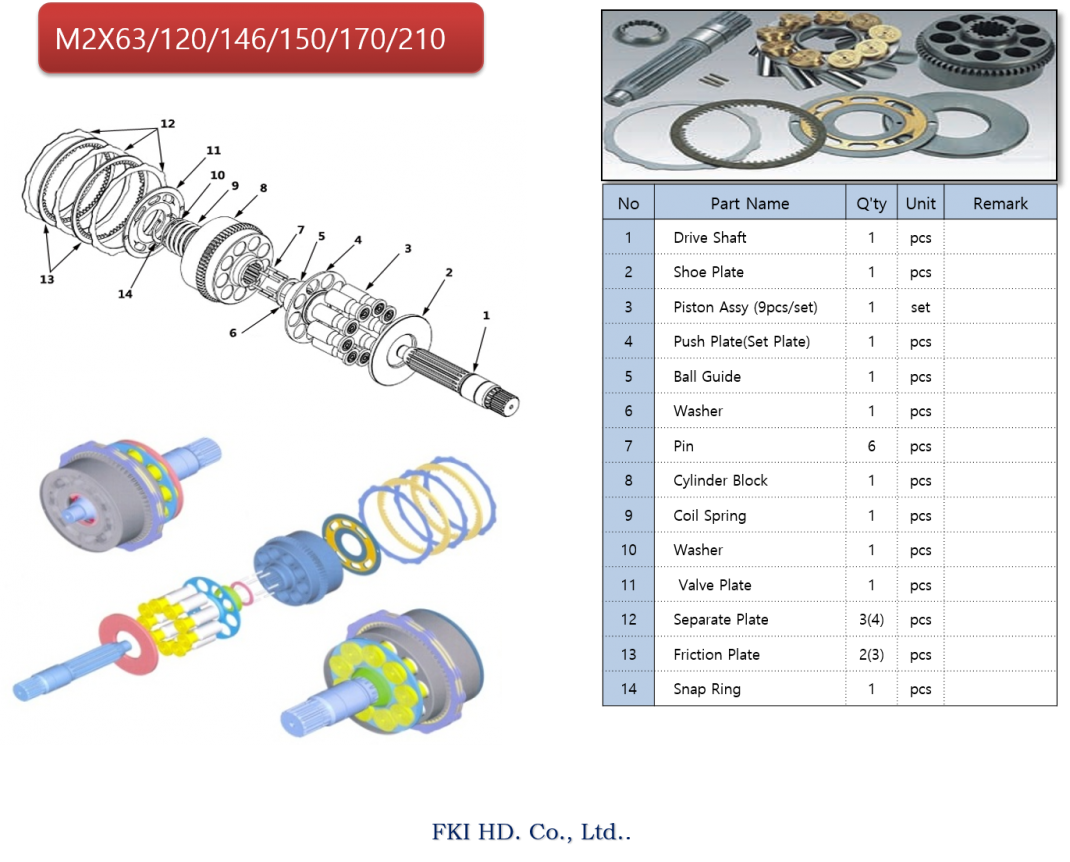 M2X63/120/146/150/170/210

12
11
10
9
8
7
5
4
3
2
1
13
14
6

| No | Part Name | Q'ty | Unit | Remark |
|---|---|---|---|---|
| 1 | Drive Shaft | 1 | pcs | |
| 2 | Shoe Plate | 1 | pcs | |
| 3 | Piston Assy (9pcs/set) | 1 | set | |
| 4 | Push Plate(Set Plate) | 1 | pcs | |
| 5 | Ball Guide | 1 | pcs | |
| 6 | Washer | 1 | pcs | |
| 7 | Pin | 6 | pcs | |
| 8 | Cylinder Block | 1 | pcs | |
| 9 | Coil Spring | 1 | pcs | |
| 10 | Washer | 1 | pcs | |
| 11 | Valve Plate | 1 | pcs | |
| 12 | Separate Plate | 3(4) | pcs | |
| 13 | Friction Plate | 2(3) | pcs | |
| 14 | Snap Ring | 1 | pcs | |

FKI HD. Co., Ltd..