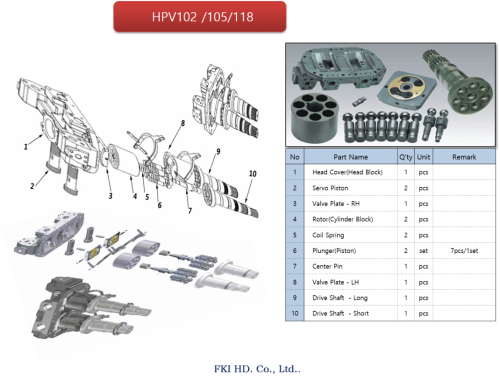 HPV102 /105/118

1
2
3
4
5
6
7
8
9
10

| No | Part Name | Q'ty | Unit | Remark |
|---|---|---|---|---|
| 1 | Head Cover(Head Block) | 1 | pcs | |
| 2 | Servo Piston | 2 | pcs | |
| 3 | Valve Plate - RH | 1 | pcs | |
| 4 | Rotor(Cylinder Block) | 2 | pcs | |
| 5 | Coil Spring | 2 | pcs | |
| 6 | Plunger(Piston) | 2 | set | 7pcs/1set |
| 7 | Center Pin | 1 | pcs | |
| 8 | Valve Plate - LH | 1 | pcs | |
| 9 | Drive Shaft - Long | 1 | pcs | |
| 10 | Drive Shaft - Short | 1 | pcs | |

FKI HD. Co., Ltd..